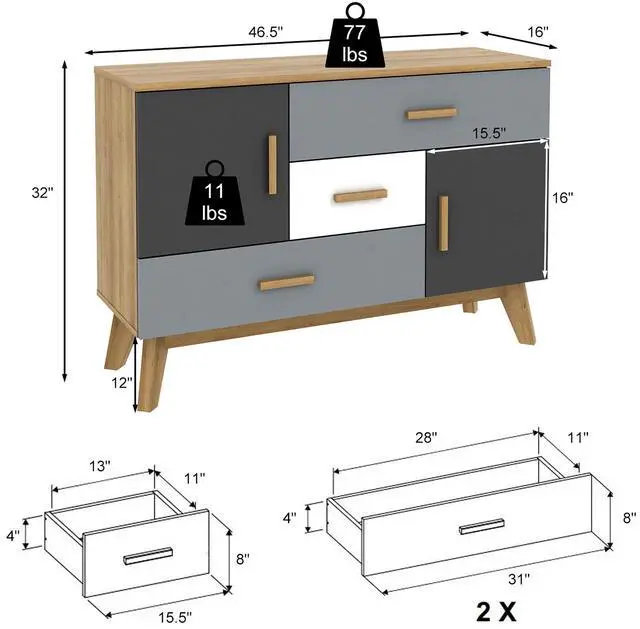 46.5''

77 lbs

16''

32''

11 lbs

15.5''

16''

12''

13''

11''

4''

8''

15.5''

28''

11''

4''

8''

31''

2 X