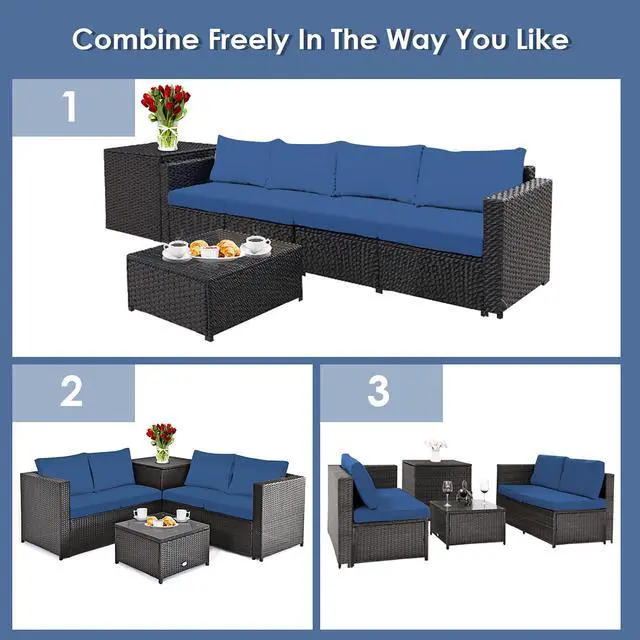 Combine Freely In The Way You Like

1

2

3