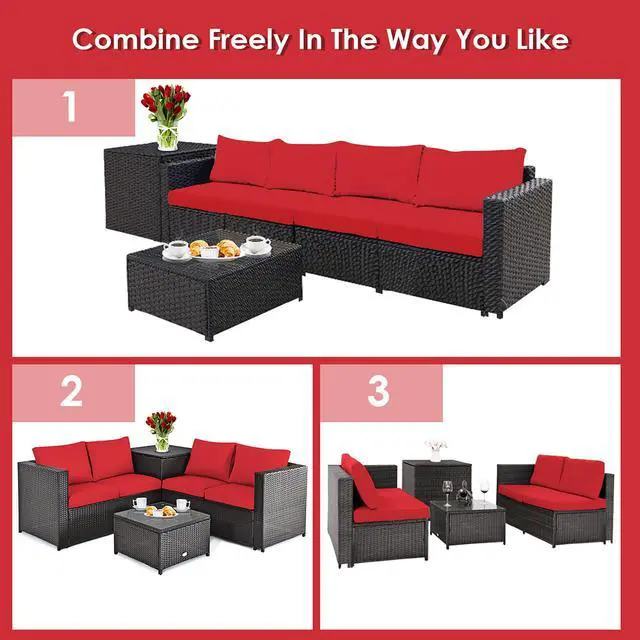 Combine Freely In The Way You Like

1

2

3