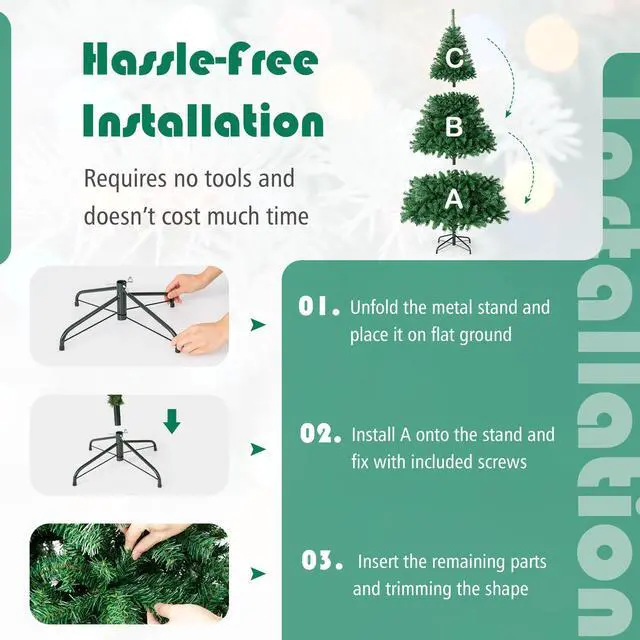 Hassle-Free Installation

Requires no tools and doesn't cost much time

C
B
A

Installation

01. Unfold the metal stand and place it on flat ground

02. Install A onto the stand and fix with included screws

03. Insert the remaining parts and trimming the shape