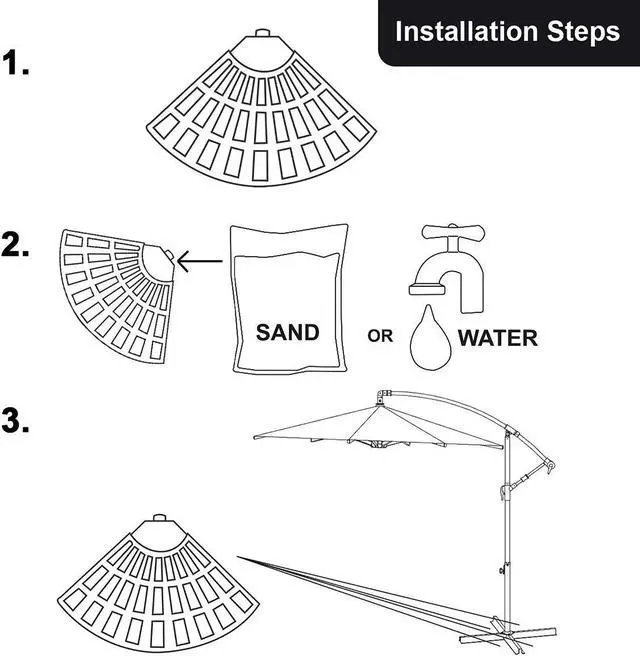 Installation Steps

1.

2.

SAND

OR

WATER

3.