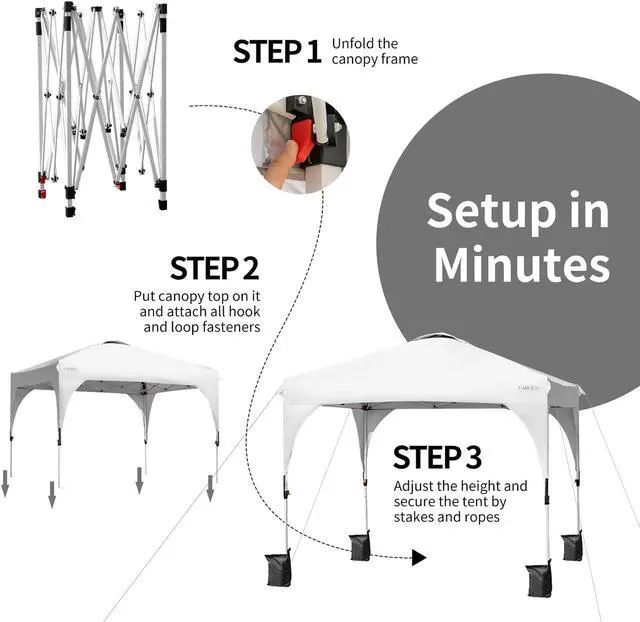 STEP 1 Unfold the canopy frame

Setup in Minutes

STEP 2
Put canopy top on it and attach all hook and loop fasteners

STEP 3
Adjust the height and secure the tent by stakes and ropes