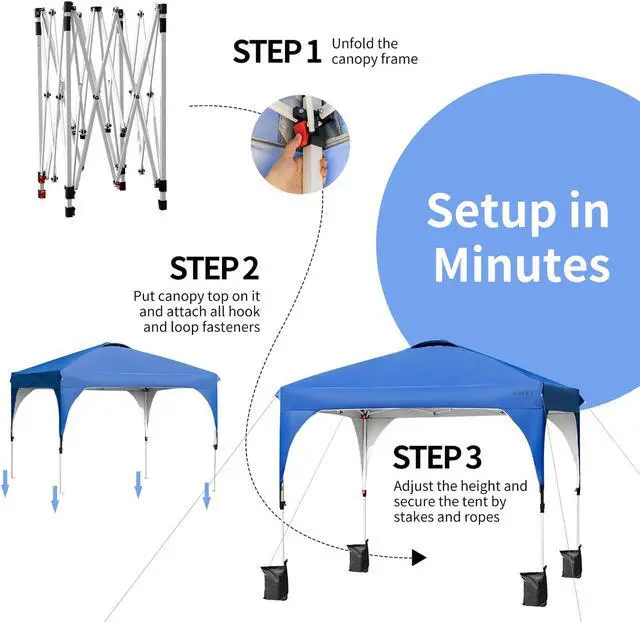 STEP 1 Unfold the canopy frame

Setup in Minutes

STEP 2
Put canopy top on it and attach all hook and loop fasteners

STEP 3
Adjust the height and secure the tent by stakes and ropes