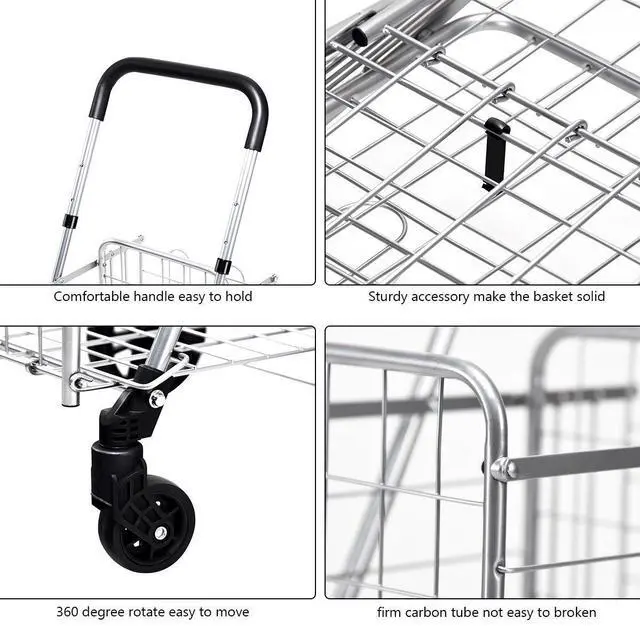 Comfortable handle easy to hold

Sturdy accessory make the basket solid

360 degree rotate easy to move

firm carbon tube not easy to broken