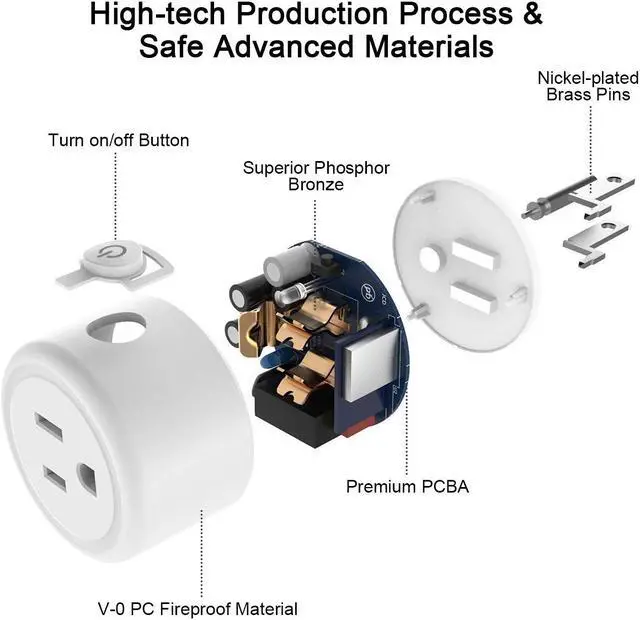 High-tech Production Process &
Safe Advanced Materials

Nickel-plated
Brass Pins

Turn on/off Button

Superior Phosphor
Bronze

Premium PCBA

V-0 PC Fireproof Material