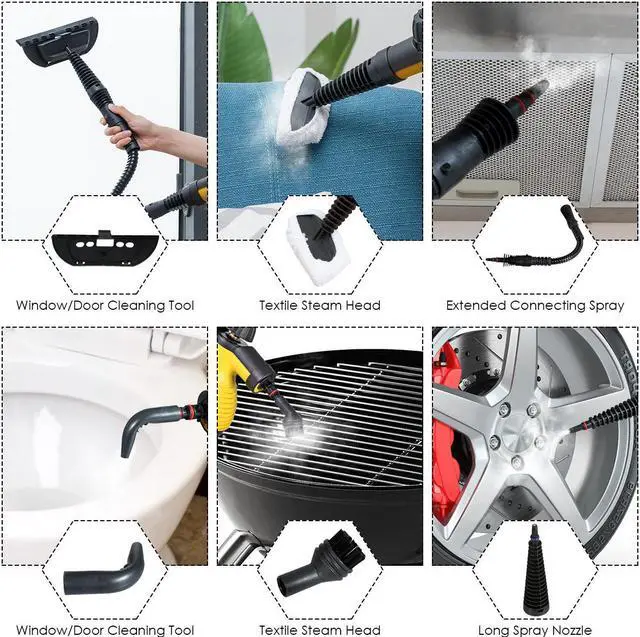 Window/Door Cleaning Tool

Textile Steam Head

Extended Connecting Spray

Window/Door Cleaning Tool

Textile Steam Head

Long Spray Nozzle