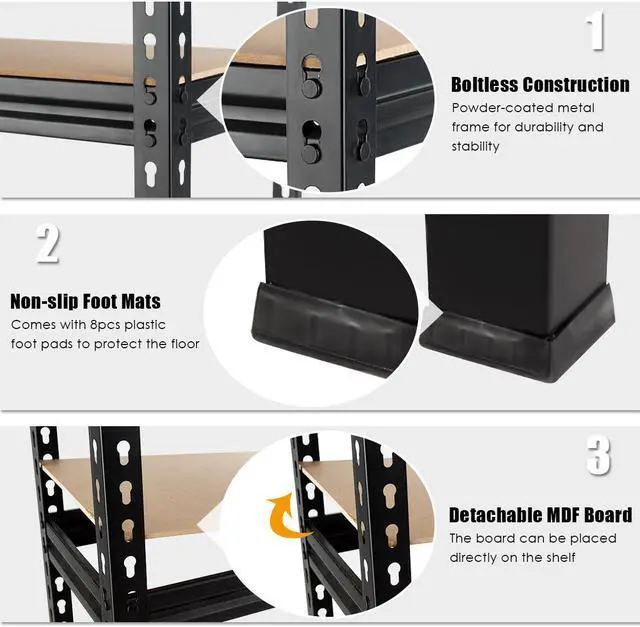 1

Boltless Construction

Powder-coated metal frame for durability and stability

2

Non-slip Foot Mats

Comes with 8pcs plastic foot pads to protect the floor

3

Detachable MDF Board

The board can be placed directly on the shelf