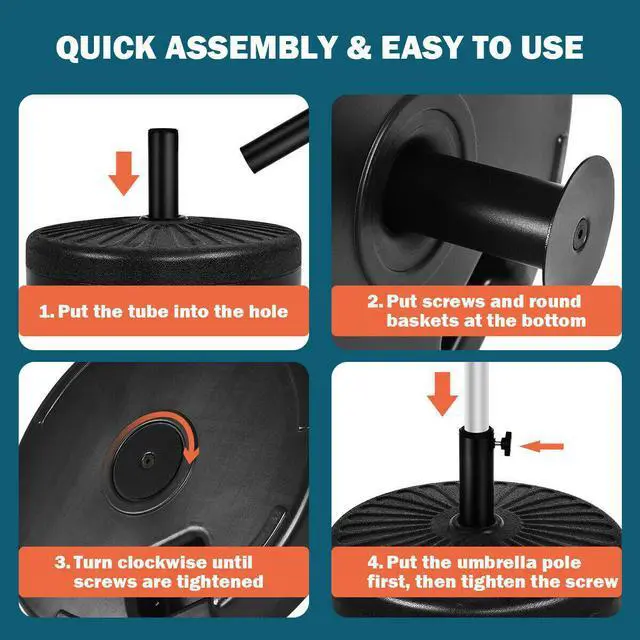 QUICK ASSEMBLY & EASY TO USE

1. Put the tube into the hole

2. Put screws and round baskets at the bottom

3. Turn clockwise until screws are tightened

4. Put the umbrella pole first, then tighten the screw