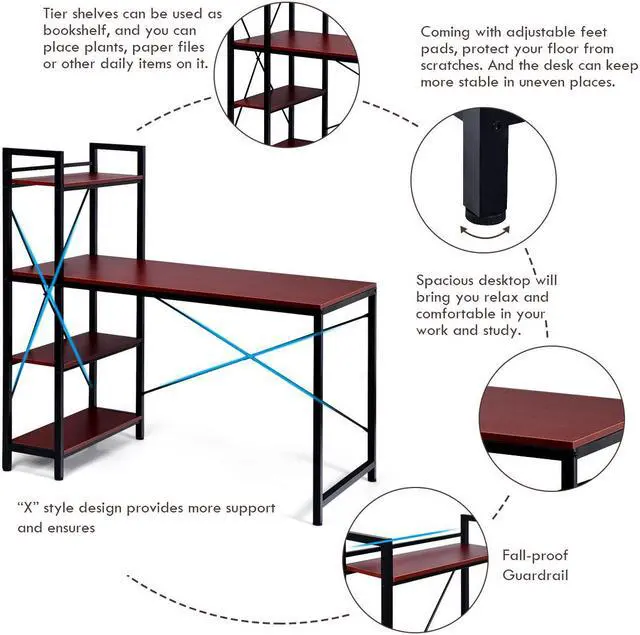 Tier shelves can be used as bookshelf, and you can place plants, paper files or other daily items on it.

Coming with adjustable feet pads, protect your floor from scratches. And the desk can keep more stable in uneven places.

Spacious desktop will bring you relax and comfortable in your work and study.

“X” style design provides more support and ensures

Fall-proof Guardrail