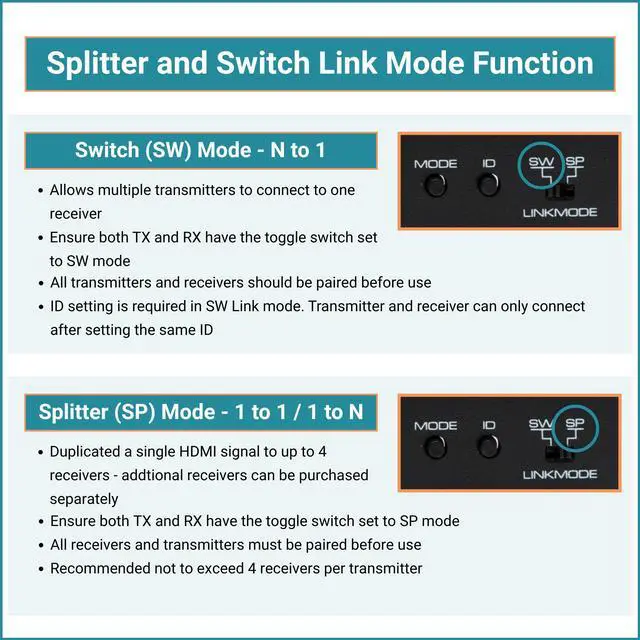 Splitter and Switch Link Mode Function

Switch (SW) Mode - N to 1

MODE ID SW SP LINKMODE

• Allows multiple transmitters to connect to one receiver
• Ensure both TX and RX have the toggle switch set to SW mode
• All transmitters and receivers should be paired before use
• ID setting is required in SW Link mode. Transmitter and receiver can only connect after setting the same ID

Splitter (SP) Mode - 1 to 1 / 1 to N

MODE ID SW SP LINKMODE

• Duplicated a single HDMI signal to up to 4 receivers - addtional receivers can be purchased separately
• Ensure both TX and RX have the toggle switch set to SP mode
• All receivers and transmitters must be paired before use
• Recommended not to exceed 4 receivers per transmitter