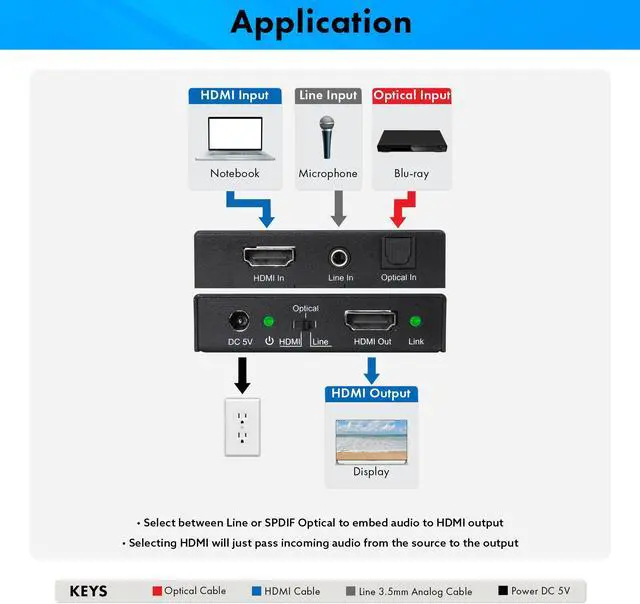 Application

HDMI Input
Notebook

Line Input
Microphone

Optical Input
Blu-ray

HDMI In
Line In
Optical In

DC 5V
Optical
HDMI
Line
HDMI Out
Link

HDMI Output
Display

• Select between Line or SPDIF Optical to embed audio to HDMI output
• Selecting HDMI will just pass incoming audio from the source to the output

KEYS
Optical Cable
HDMI Cable
Line 3.5mm Analog Cable
Power DC 5V