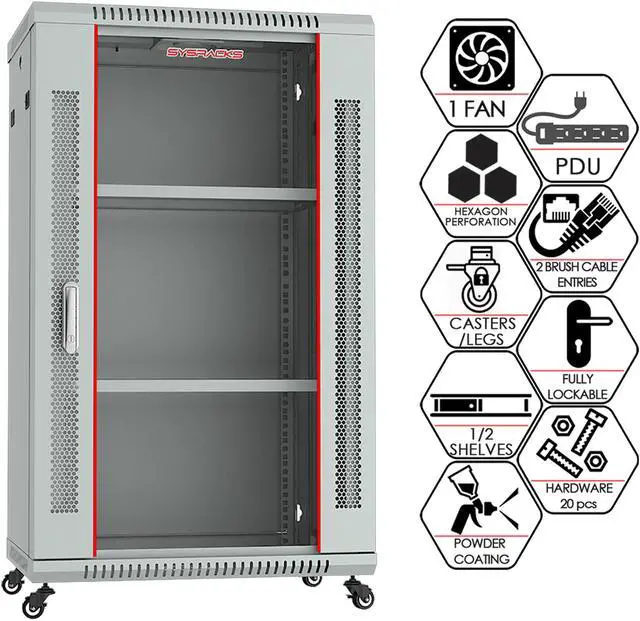 SYSRACKS

1 FAN

PDU

HEXAGON PERFORATION

2 BRUSH CABLE ENTRIES

CASTERS /LEGS

FULLY LOCKABLE

1/2 SHELVES

HARDWARE 20 pcs

POWDER COATING