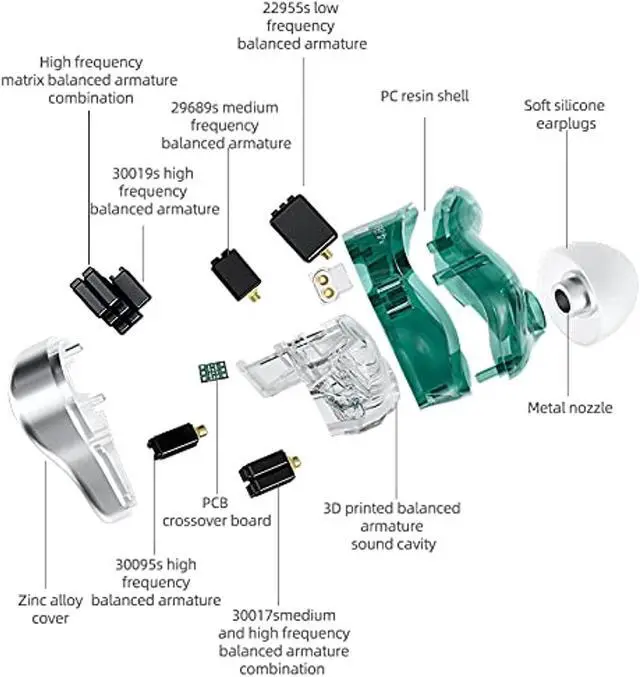 22955s low frequency balanced armature

High frequency matrix balanced armature combination

29689s medium frequency balanced armature

PC resin shell

Soft silicone earplugs

30019s high frequency balanced armature

Metal nozzle

PCB crossover board

3D printed balanced armature sound cavity

30095s high frequency balanced armature

Zinc alloy cover

30017smedium and high frequency balanced armature combination