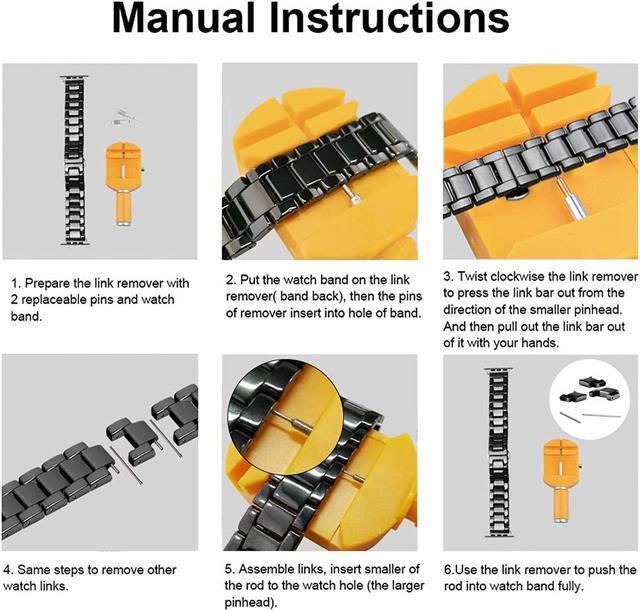 Manual Instructions

1. Prepare the link remover with 2 replaceable pins and watch band.

2. Put the watch band on the link remover( band back), then the pins of remover insert into hole of band.

3. Twist clockwise the link remover to press the link bar out from the direction of the smaller pinhead. And then pull out the link bar out of it with your hands.

4. Same steps to remove other watch links.

5. Assemble links, insert smaller of the rod to the watch hole (the larger pinhead).

6.Use the link remover to push the rod into watch band fully.