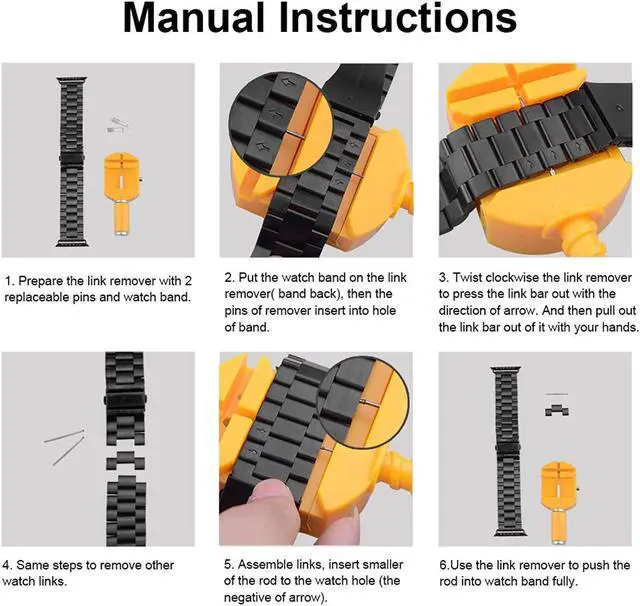 Manual Instructions

1. Prepare the link remover with 2 replaceable pins and watch band.

2. Put the watch band on the link remover( band back), then the pins of remover insert into hole of band.

3. Twist clockwise the link remover to press the link bar out with the direction of arrow. And then pull out the link bar out of it with your hands.

4. Same steps to remove other watch links.

5. Assemble links, insert smaller of the rod to the watch hole (the negative of arrow).

6.Use the link remover to push the rod into watch band fully.