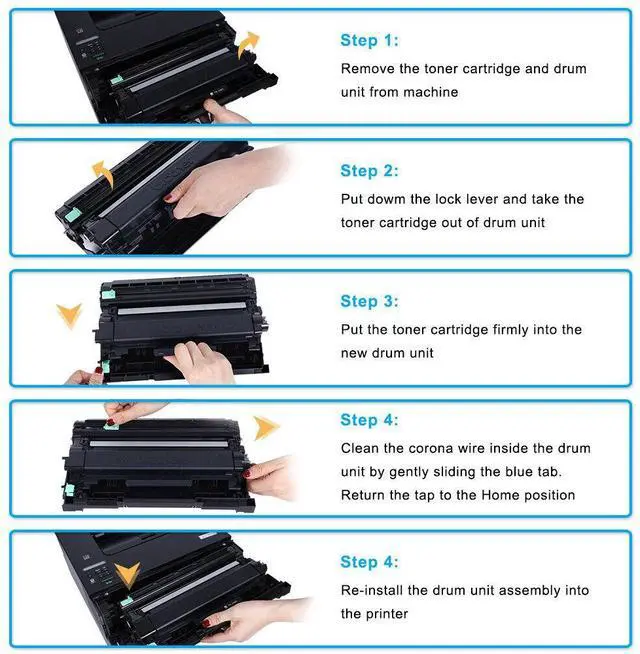 Step 1:
Remove the toner cartridge and drum unit from machine

Step 2:
Put dowm the lock lever and take the toner cartridge out of drum unit

Step 3:
Put the toner cartridge firmly into the new drum unit

Step 4:
Clean the corona wire inside the drum unit by gently sliding the blue tab. Return the tap to the Home position

Step 4:
Re-install the drum unit assembly into the printer