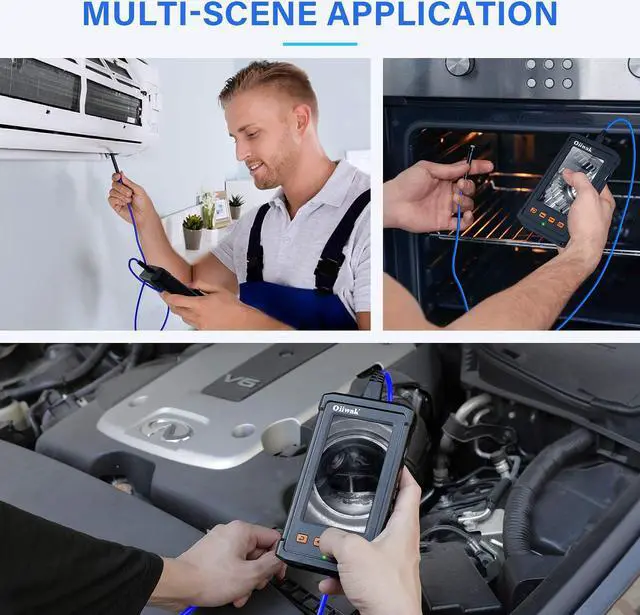 MULTI-SCENE APPLICATION

Oiiwak

V6

Oiiwak