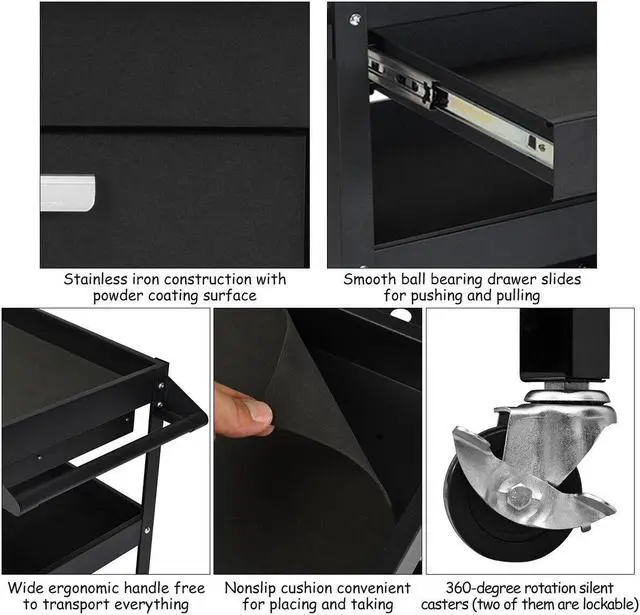 Stainless iron construction with powder coating surface

Smooth ball bearing drawer slides for pushing and pulling

Wide ergonomic handle free to transport everything

Nonslip cushion convenient for placing and taking

360-degree rotation silent casters (two of them are lockable)