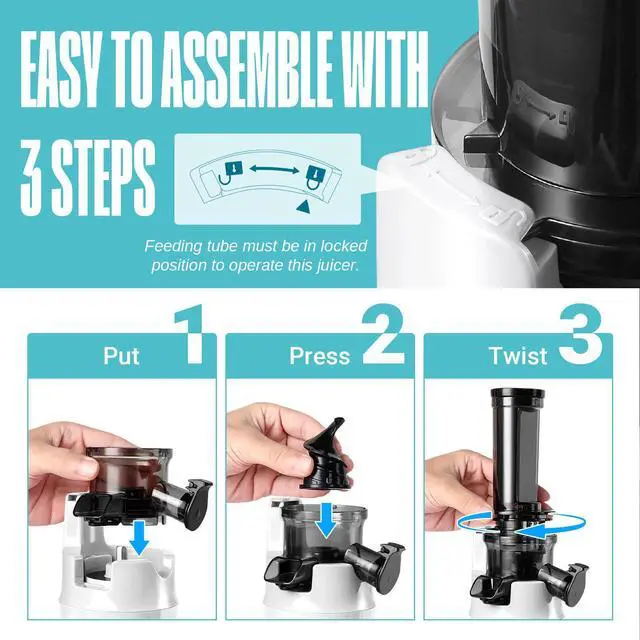 EASY TO ASSEMBLE WITH 3 STEPS

Feeding tube must be in locked position to operate this juicer.

Put 1

Press 2

Twist 3