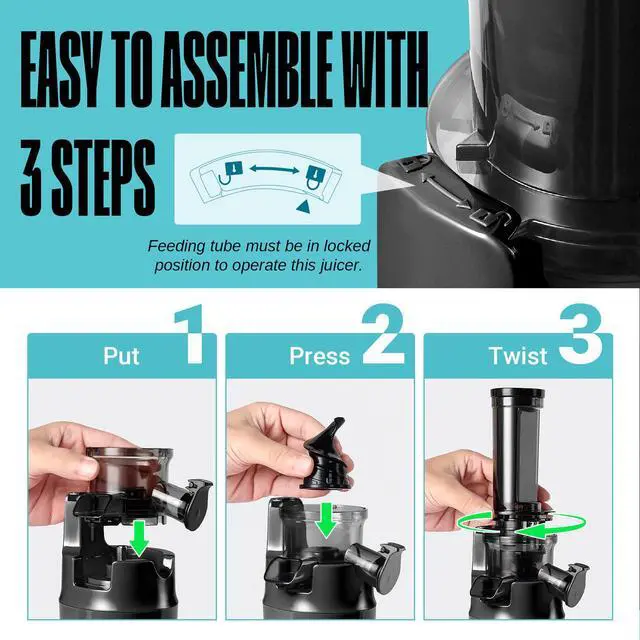 EASY TO ASSEMBLE WITH 3 STEPS

Feeding tube must be in locked position to operate this juicer.

Put 1

Press 2

Twist 3