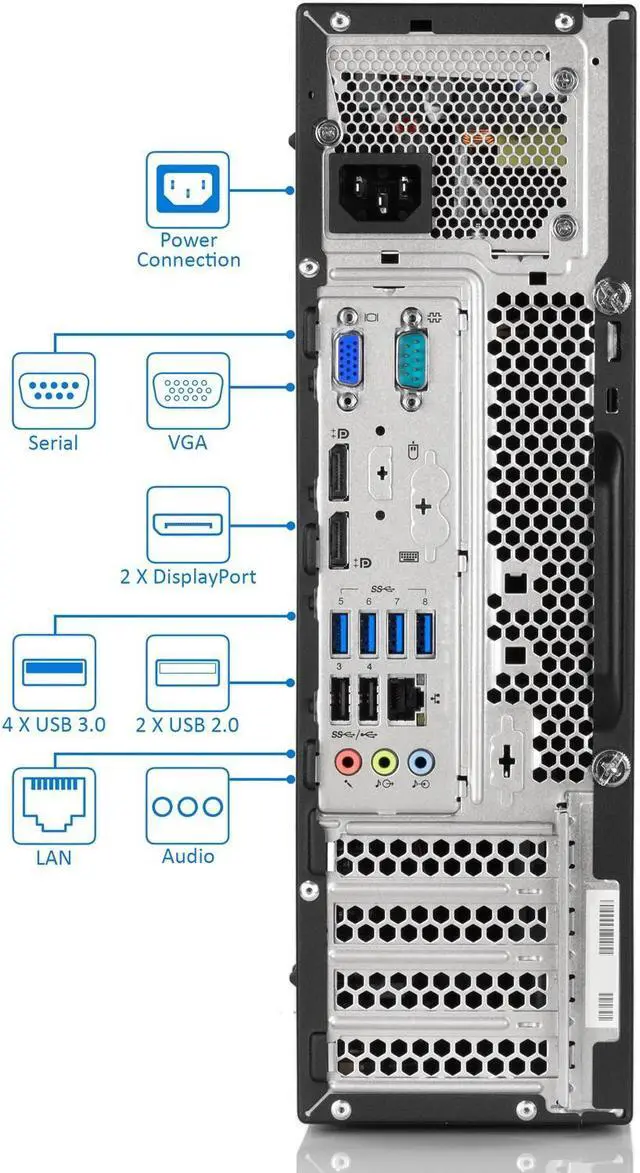 Power Connection

Serial

VGA

2 X DisplayPort

4 X USB 3.0

2 X USB 2.0

LAN

Audio

5 6 7 8

3 4