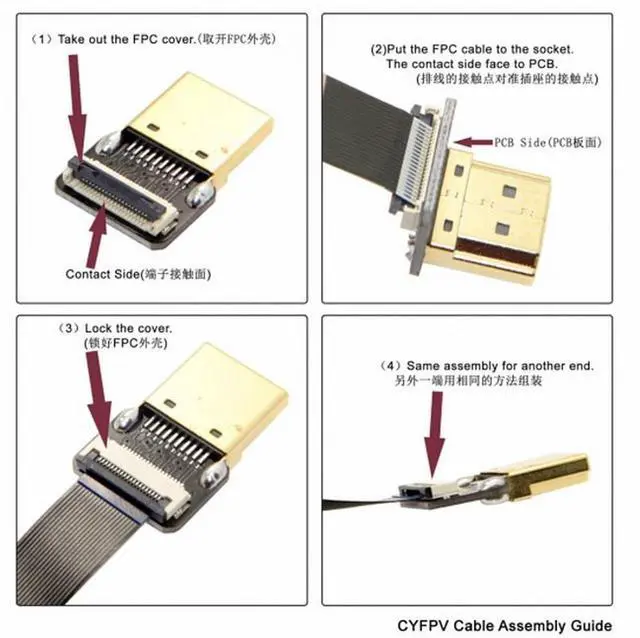 （1）Take out the FPC cover.(取开FPC外壳)

Contact Side(端子接触面)

(2)Put the FPC cable to the socket. The contact side face to PCB. (排线的接触点对准插座的接触点)

PCB Side(PCB板面)

（3）Lock the cover. (锁好FPC外壳)

（4）Same assembly for another end. 另外一端用相同的方法组装

CYFPV Cable Assembly Guide