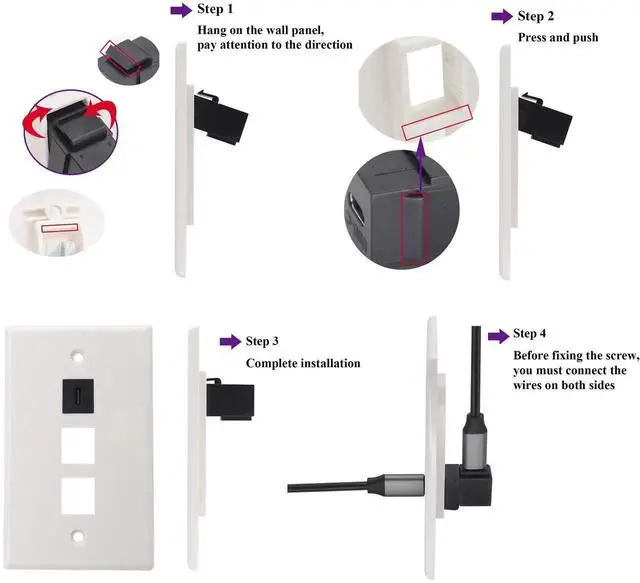 Step 1
Hang on the wall panel, pay attention to the direction

Step 2
Press and push

Step 3
Complete installation

Step 4
Before fixing the screw, you must connect the wires on both sides