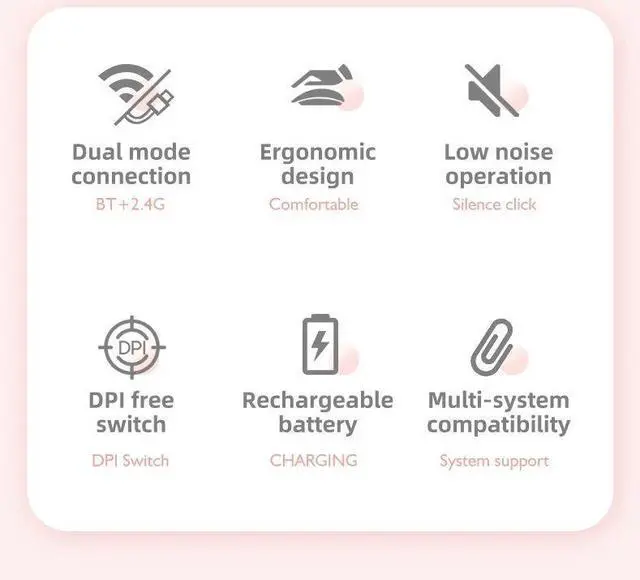 Dual mode connection
BT+2.4G

Ergonomic design
Comfortable

Low noise operation
Silence click

DPI

DPI free switch
DPI Switch

Rechargeable battery
CHARGING

Multi-system compatibility
System support