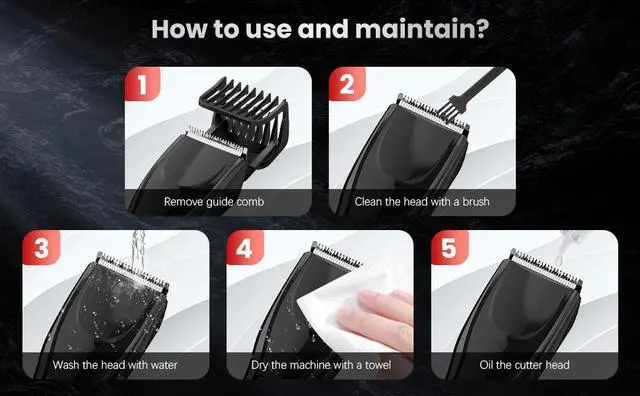 How to use and maintain?

1
Remove guide comb

2
Clean the head with a brush

3
Wash the head with water

4
Dry the machine with a towel

5
Oil the cutter head