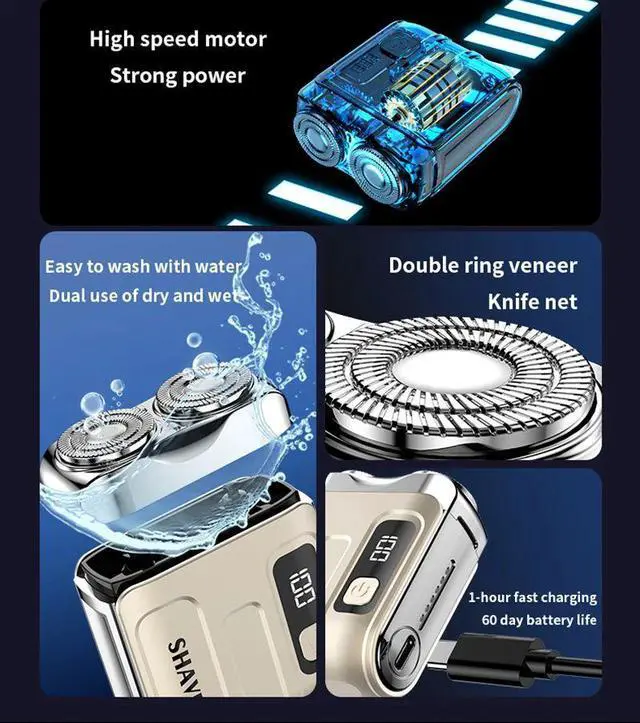 High speed motor
Strong power

Easy to wash with water
Dual use of dry and wet

Double ring veneer
Knife net

100

SHAV

100

1-hour fast charging
60 day battery life