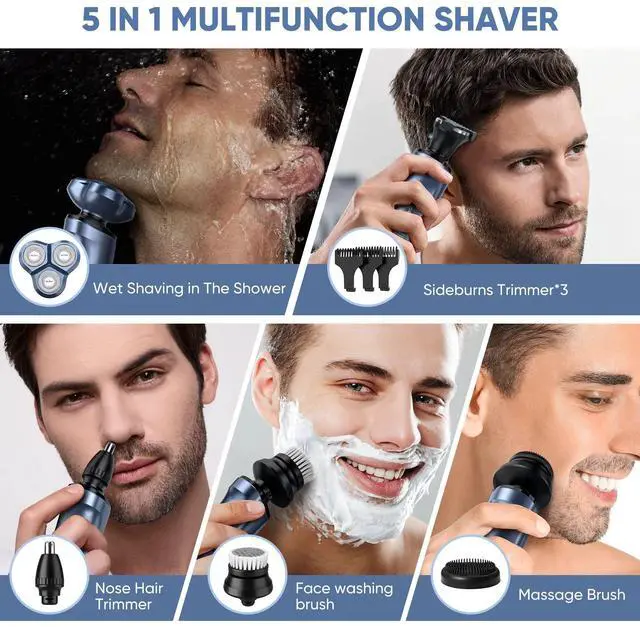 5 IN 1 MULTIFUNCTION SHAVER

Wet Shaving in The Shower

Sideburns Trimmer*3

Nose Hair Trimmer

Face washing brush

Massage Brush