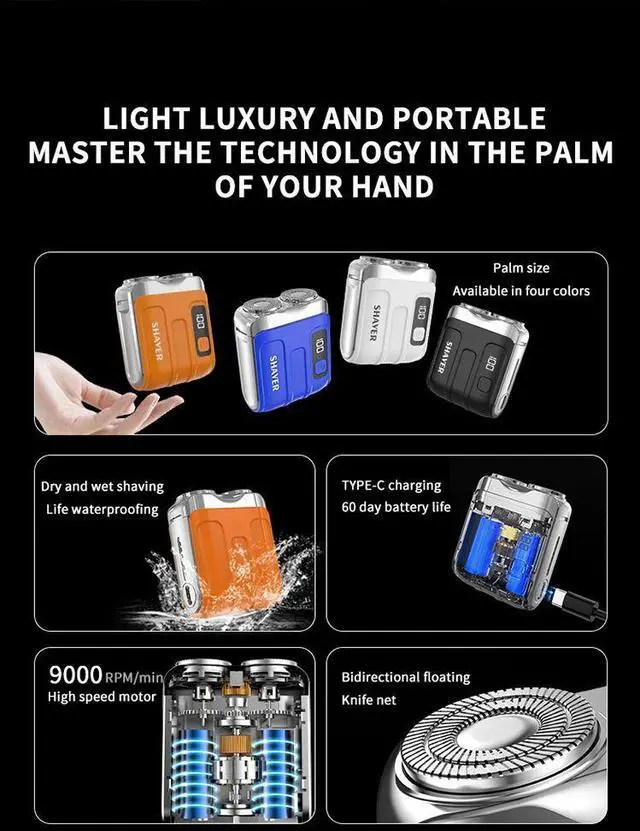 LIGHT LUXURY AND PORTABLE
MASTER THE TECHNOLOGY IN THE PALM
OF YOUR HAND

Palm size
Available in four colors

SHAVER
100
SHAVER
100
SHAVER
100
SHAVER
100

Dry and wet shaving
Life waterproofing

TYPE-C charging
60 day battery life

9000 RPM/min
High speed motor

Bidirectional floating
Knife net