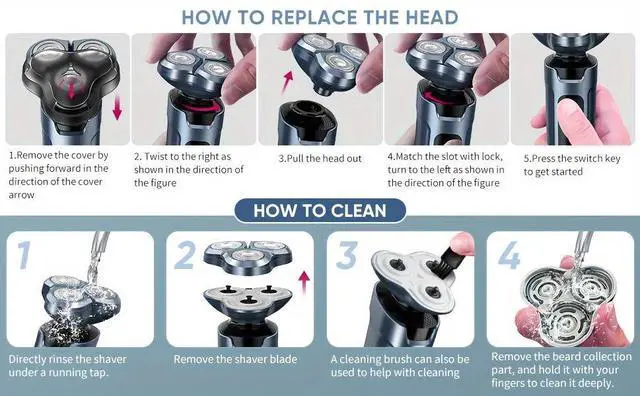 HOW TO REPLACE THE HEAD

1.Remove the cover by pushing forward in the direction of the cover arrow

2. Twist to the right as shown in the direction of the figure

3.Pull the head out

4.Match the slot with lock, turn to the left as shown in the direction of the figure

5.Press the switch key to get started

HOW TO CLEAN

1

Directly rinse the shaver under a running tap.

2

Remove the shaver blade

3

A cleaning brush can also be used to help with cleaning

4

Remove the beard collection part, and hold it with your fingers to clean it deeply.