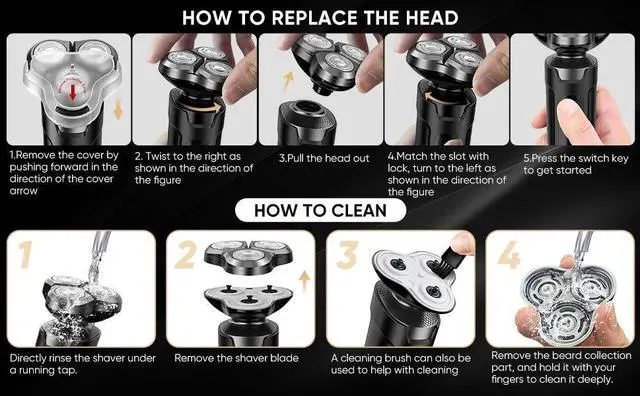 HOW TO REPLACE THE HEAD

1.Remove the cover by pushing forward in the direction of the cover arrow

2. Twist to the right as shown in the direction of the figure

3.Pull the head out

4.Match the slot with lock, turn to the left as shown in the direction of the figure

5.Press the switch key to get started

HOW TO CLEAN

1

Directly rinse the shaver under a running tap.

2

Remove the shaver blade

3

A cleaning brush can also be used to help with cleaning

4

Remove the beard collection part, and hold it with your fingers to clean it deeply.