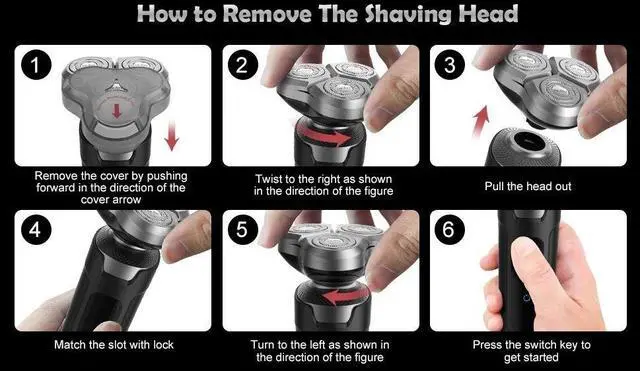 How to Remove The Shaving Head

1

Remove the cover by pushing forward in the direction of the cover arrow

2

Twist to the right as shown in the direction of the figure

3

Pull the head out

4

Match the slot with lock

5

Turn to the left as shown in the direction of the figure

6

Press the switch key to get started