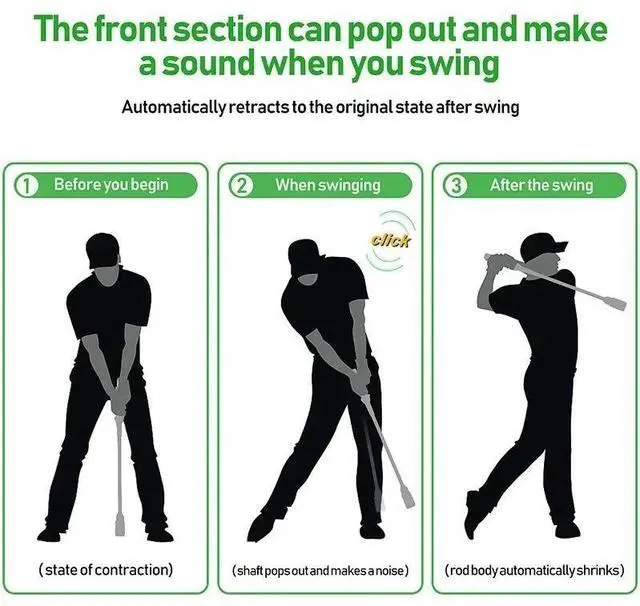 The front section can pop out and make a sound when you swing

Automatically retracts to the original state after swing

1 Before you begin

(state of contraction)

2 When swinging

click

(shaft pops out and makes a noise)

3 After the swing

(rod body automatically shrinks)