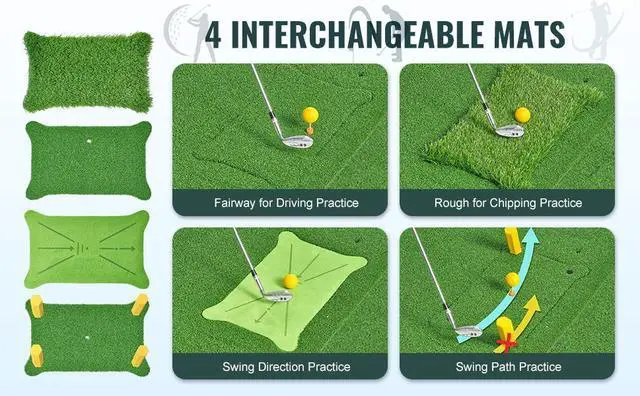 4 INTERCHANGEABLE MATS

Fairway for Driving Practice

Rough for Chipping Practice

Swing Direction Practice

Swing Path Practice