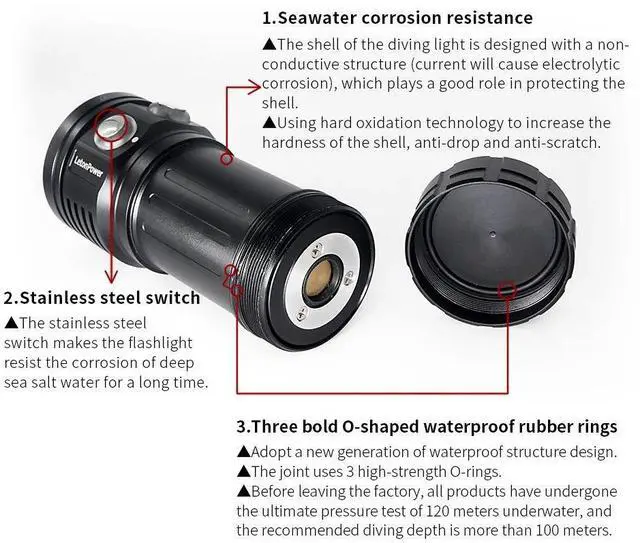 1.Seawater corrosion resistance

▲The shell of the diving light is designed with a non-conductive structure (current will cause electrolytic corrosion), which plays a good role in protecting the shell.

▲Using hard oxidation technology to increase the hardness of the shell, anti-drop and anti-scratch.

LetonPower

2.Stainless steel switch

▲The stainless steel switch makes the flashlight resist the corrosion of deep sea salt water for a long time.

3.Three bold O-shaped waterproof rubber rings

▲Adopt a new generation of waterproof structure design.

▲The joint uses 3 high-strength O-rings.

▲Before leaving the factory, all products have undergone the ultimate pressure test of 120 meters underwater, and the recommended diving depth is more than 100 meters.