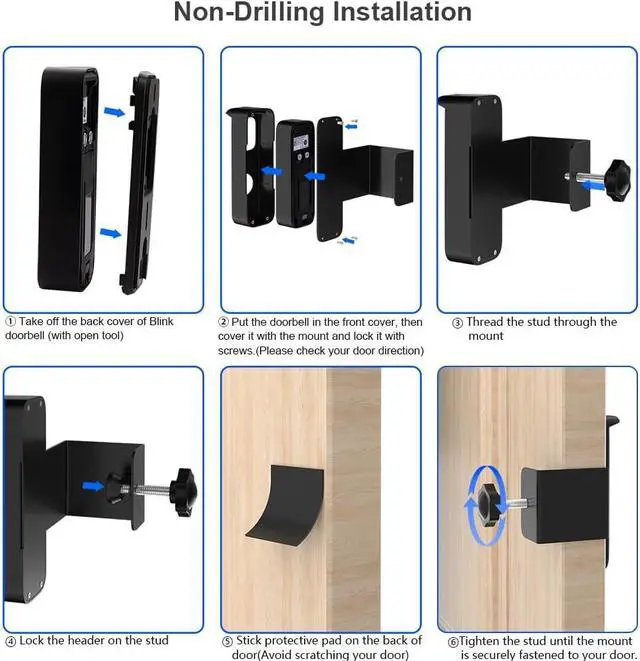 Non-Drilling Installation

① Take off the back cover of Blink doorbell (with open tool)

② Put the doorbell in the front cover, then cover it with the mount and lock it with screws.(Please check your door direction)

③ Thread the stud through the mount

④ Lock the header on the stud

⑤ Stick protective pad on the back of door(Avoid scratching your door)

⑥Tighten the stud until the mount is securely fastened to your door.