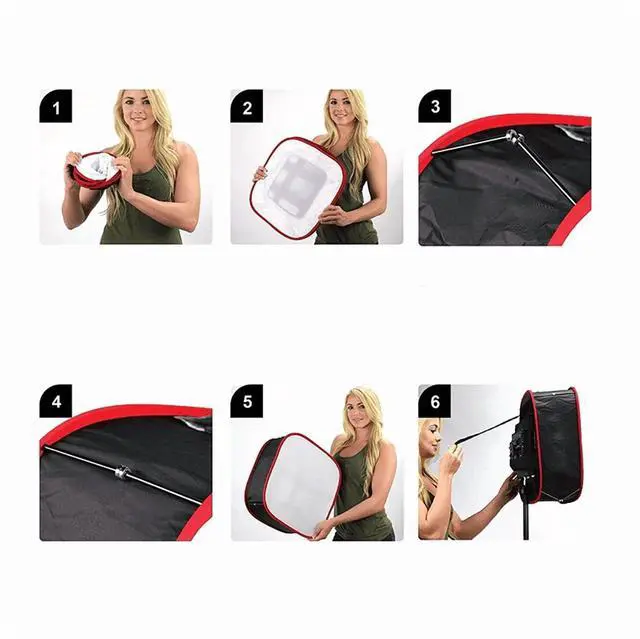 1

2

3

4

5

6