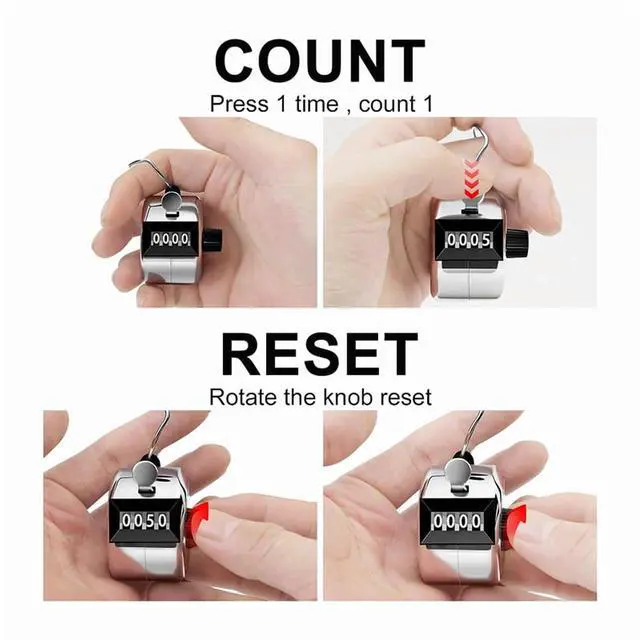 COUNT
Press 1 time , count 1

0000

0005

RESET
Rotate the knob reset

0050

0000