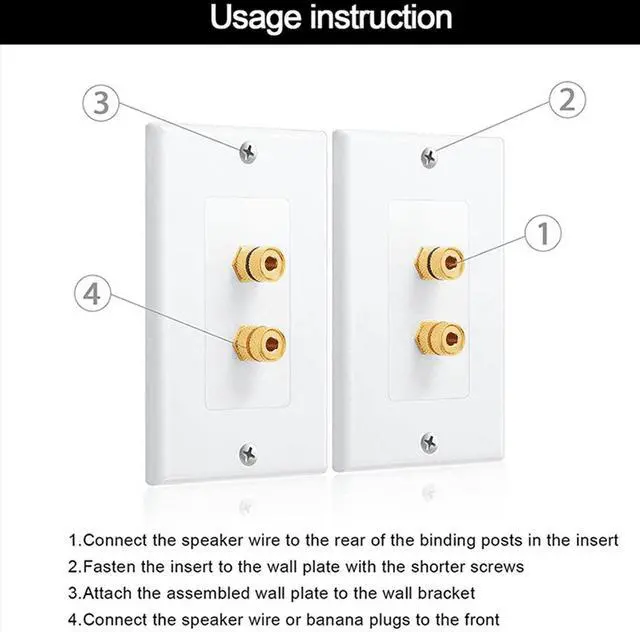 Usage instruction

3

2

1

4

1.Connect the speaker wire to the rear of the binding posts in the insert
2.Fasten the insert to the wall plate with the shorter screws
3.Attach the assembled wall plate to the wall bracket
4.Connect the speaker wire or banana plugs to the front