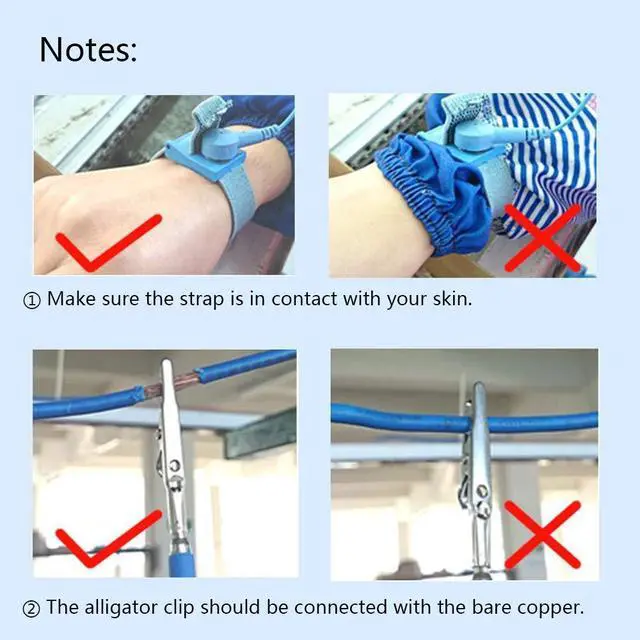 Notes:

① Make sure the strap is in contact with your skin.

② The alligator clip should be connected with the bare copper.