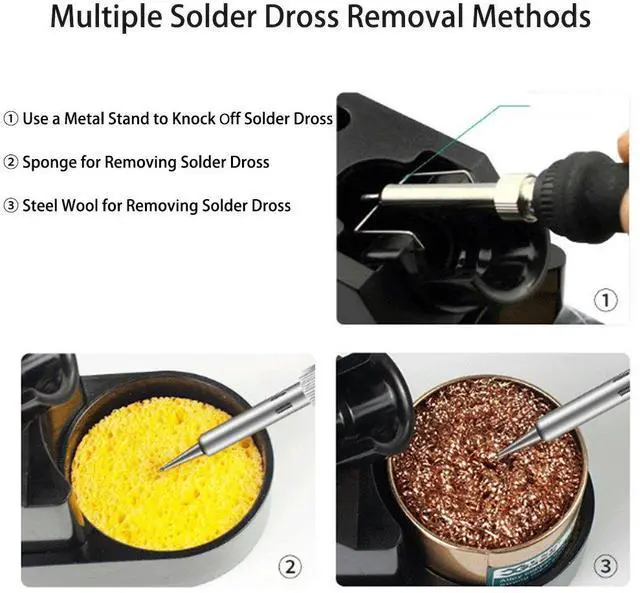 Multiple Solder Dross Removal Methods

① Use a Metal Stand to Knock Off Solder Dross

② Sponge for Removing Solder Dross

③ Steel Wool for Removing Solder Dross

①

②

③