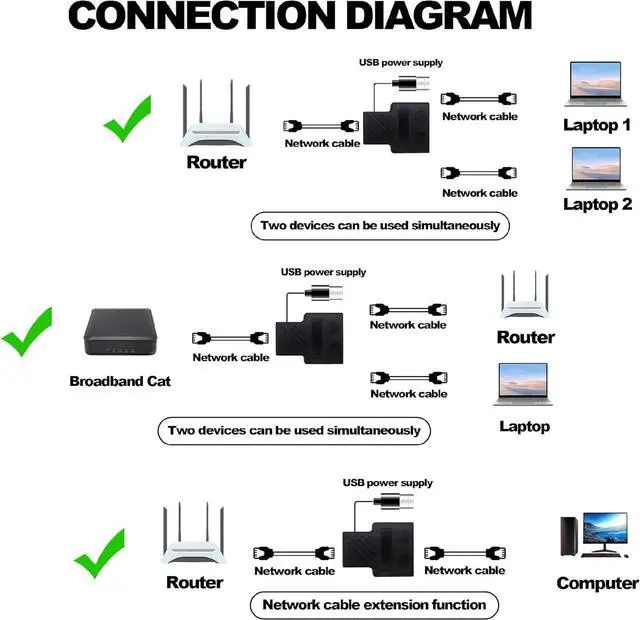 CONNECTION DIAGRAM

USB power supply

Router

Network cable

Network cable

Laptop 1

Network cable

Laptop 2

Two devices can be used simultaneously

USB power supply

Broadband Cat

Network cable

Network cable

Router

Network cable

Laptop

Two devices can be used simultaneously

USB power supply

Router

Network cable

Network cable

Computer

Network cable extension function