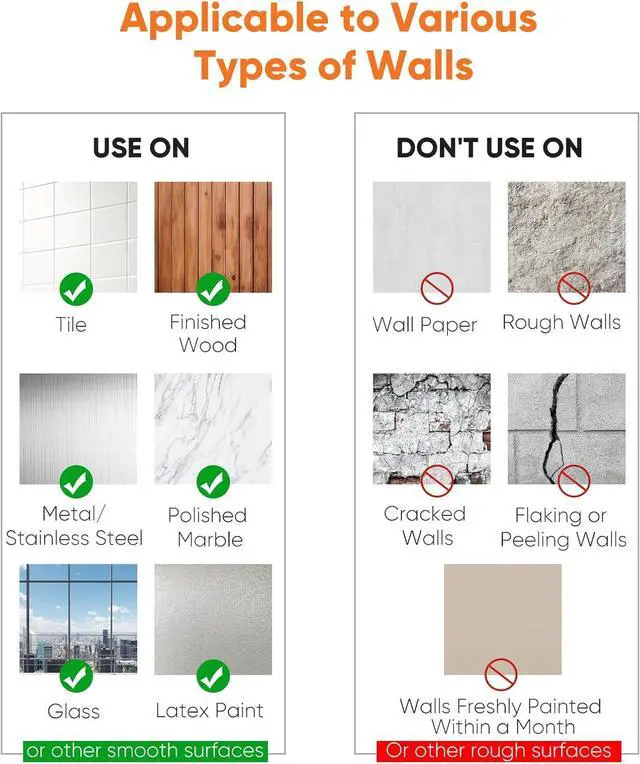 Applicable to Various Types of Walls

USE ON

Tile

Finished Wood

Metal/ Stainless Steel

Polished Marble

Glass

Latex Paint

or other smooth surfaces

DON'T USE ON

Wall Paper

Rough Walls

Cracked Walls

Flaking or Peeling Walls

Walls Freshly Painted Within a Month

Or other rough surfaces