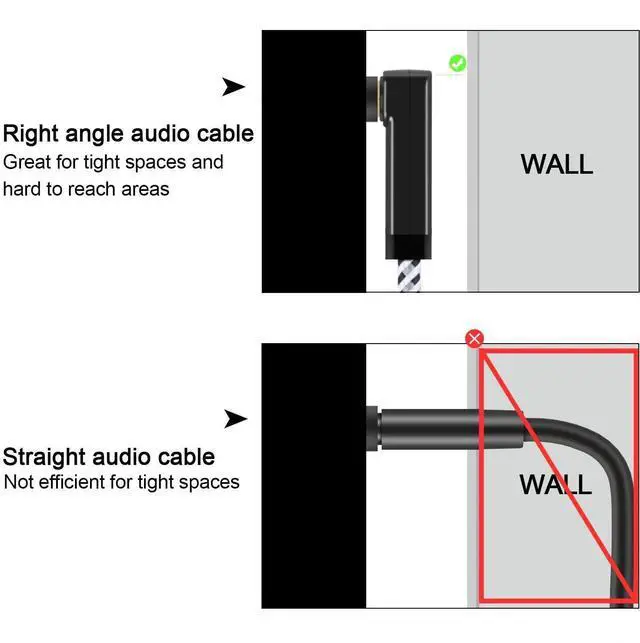 Right angle audio cable
Great for tight spaces and hard to reach areas

WALL

Straight audio cable
Not efficient for tight spaces

WALL