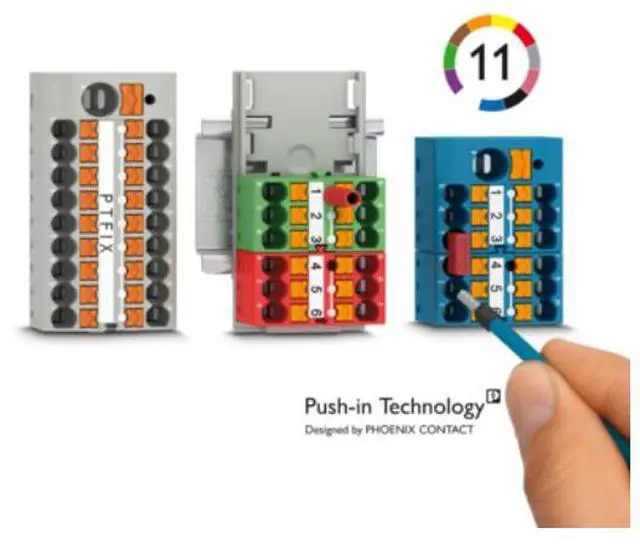 11

PTFIX

1
2
3
4
5
6

1
2
3
4
5
6

Push-in Technology
Designed by PHOENIX CONTACT