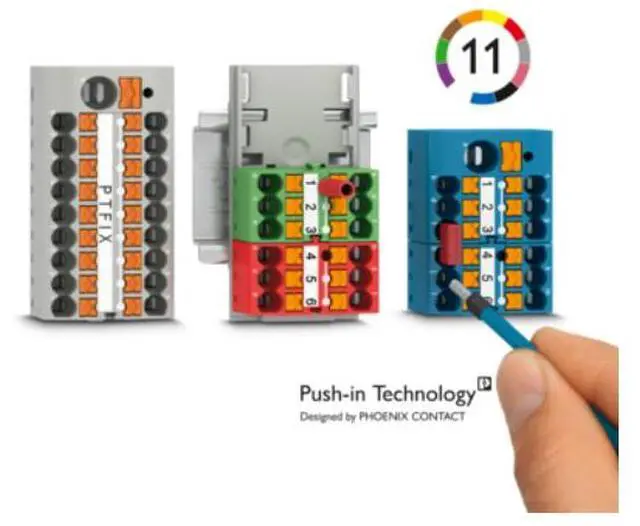 11

PTFIX

1
2
3
4
5
6

1
2
3
4
5

Push-in Technology

Designed by PHOENIX CONTACT