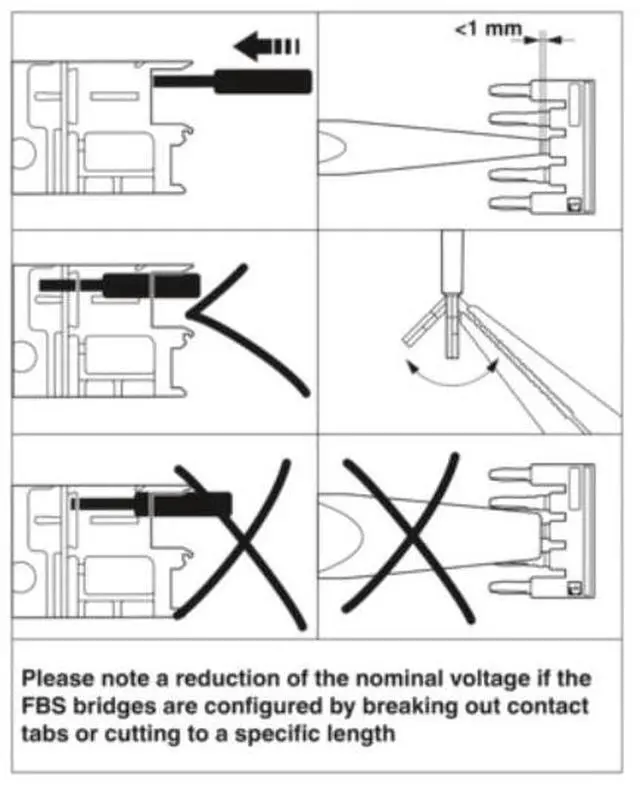 <1 mm

Please note a reduction of the nominal voltage if the FBS bridges are configured by breaking out contact tabs or cutting to a specific length